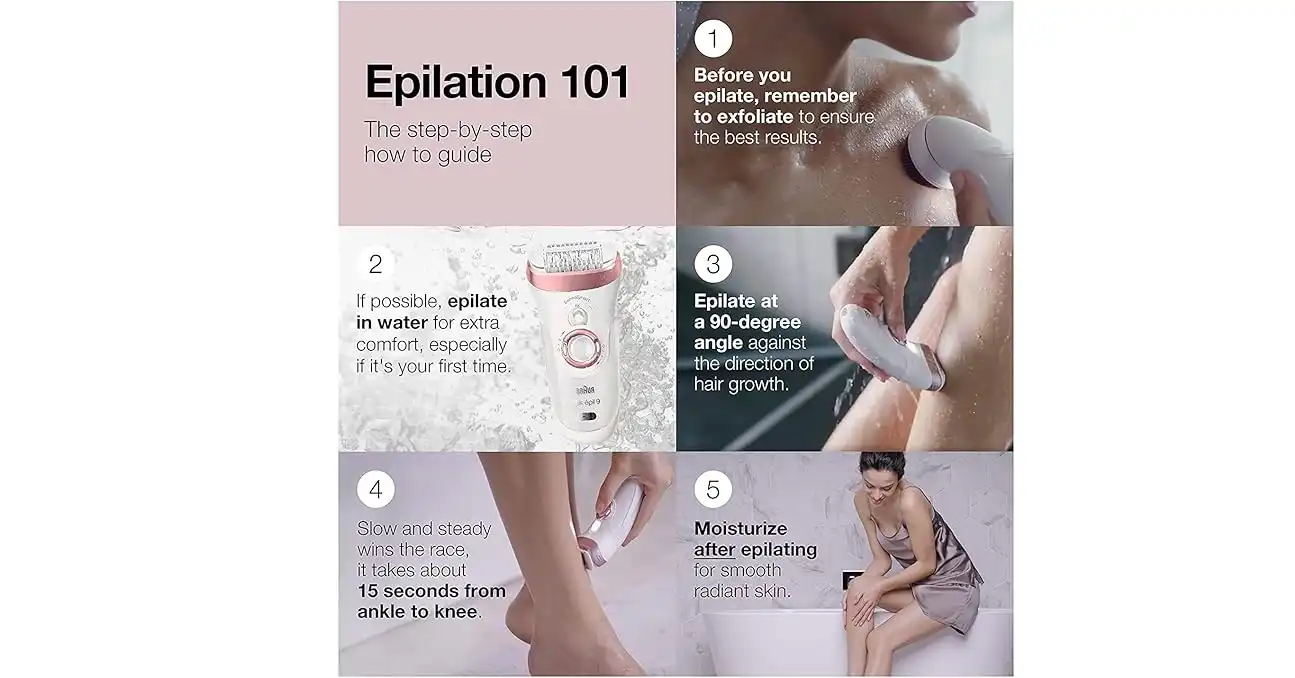 Epilation 101

The step-by-step how to guide

1

Before you epilate, remember to exfoliate to ensure the best results.

2

If possible, epilate in water for extra comfort, especially if it's your first time.

BRAUN

Silk·épil 9

3

Epilate at a 90-degree angle against the direction of hair growth.

4

Slow and steady wins the race, it takes about 15 seconds from ankle to knee.

5

Moisturize after epilating for smooth radiant skin.