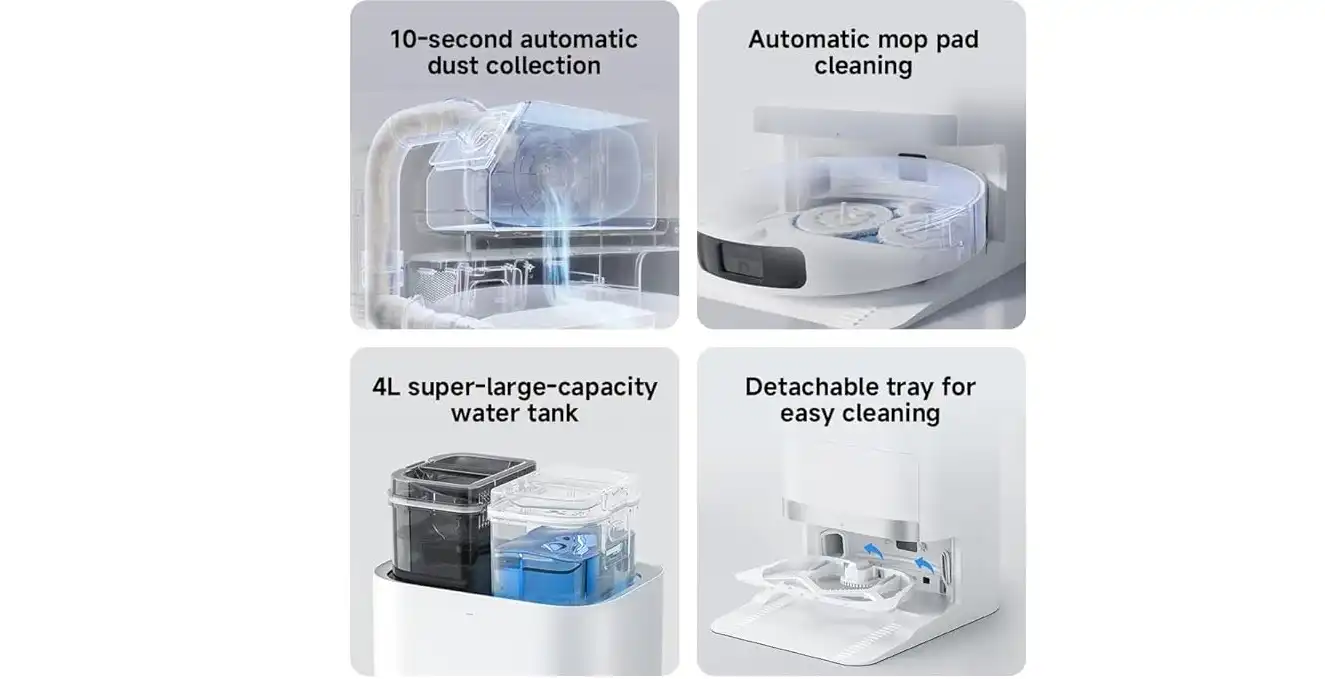 10-second automatic dust collection

Automatic mop pad cleaning

4L super-large-capacity water tank

Detachable tray for easy cleaning