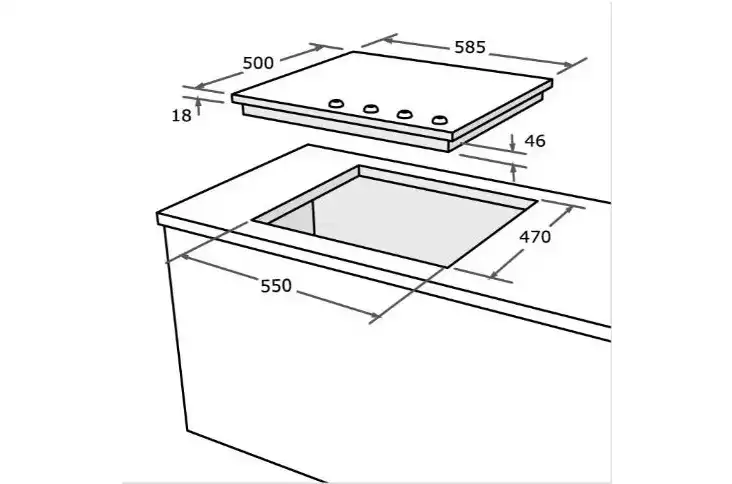 500
585
18
46
470
550