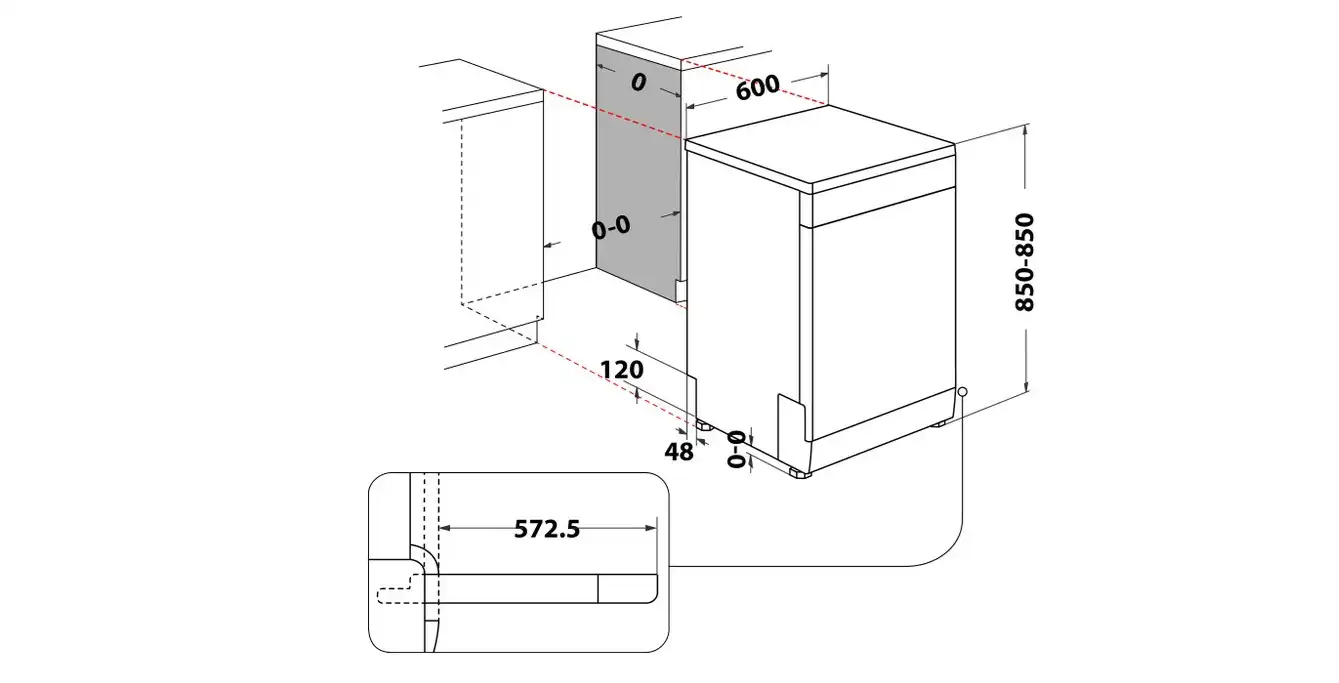 0
600
0-0
850-850
120
48
0-0
572.5